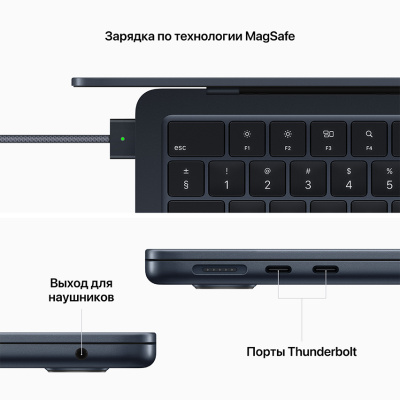 Зарядка по технологии MagSafe

esc
F1
F2
F3
F4
±
§
!
1
@
2
#
3
$
4
%
5

Выход для наушников

Порты Thunderbolt